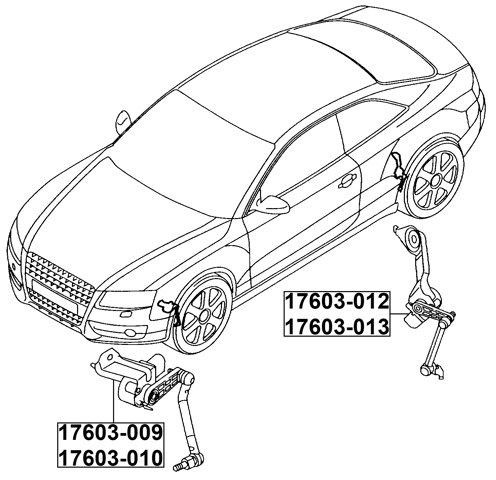 17603-012
17603-013

17603-009
17603-010