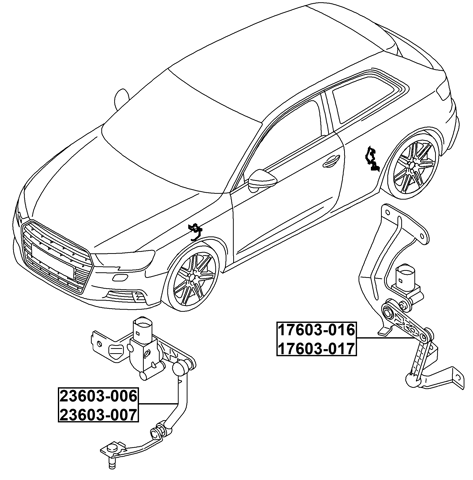 17603-016
17603-017

23603-006
23603-007