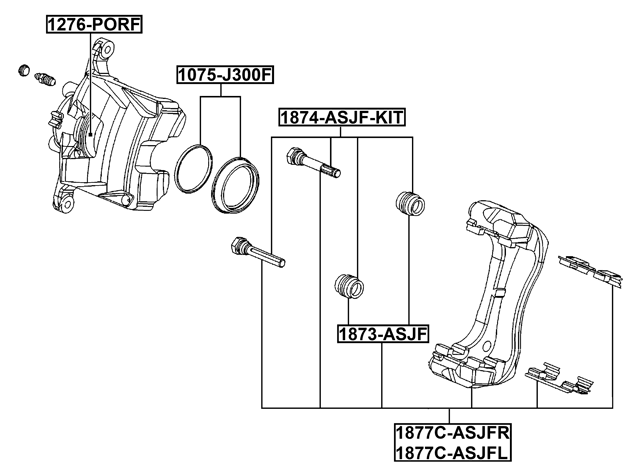 1276-PORF

1075-J300F

1874-ASJF-KIT

1873-ASJF

1877C-ASJFR
1877C-ASJFL