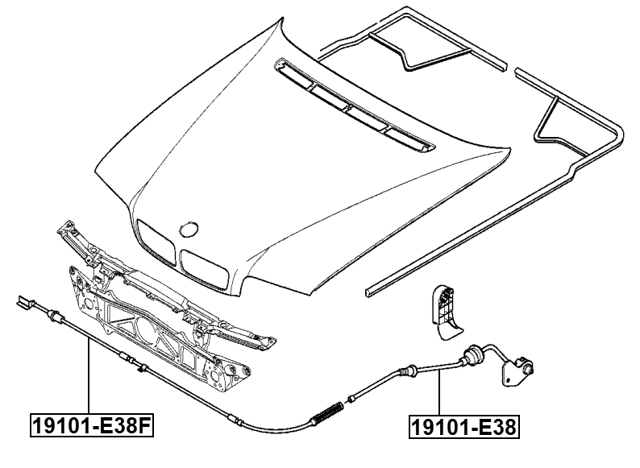 19101-E38F

19101-E38