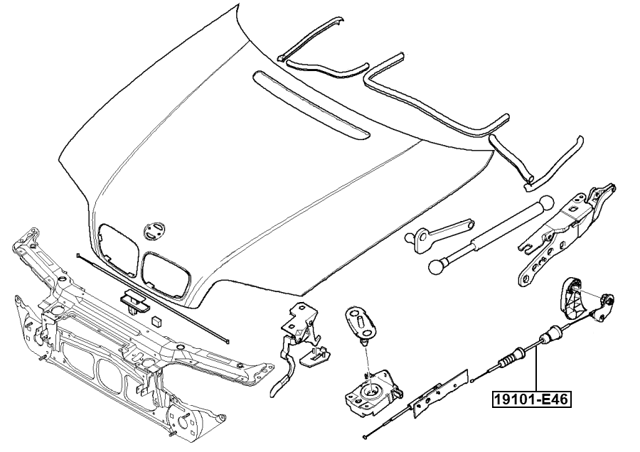 19101-E46