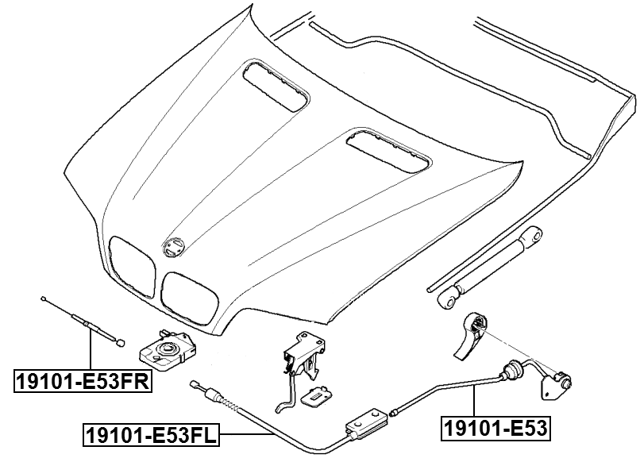 19101-E53FR

19101-E53FL

19101-E53