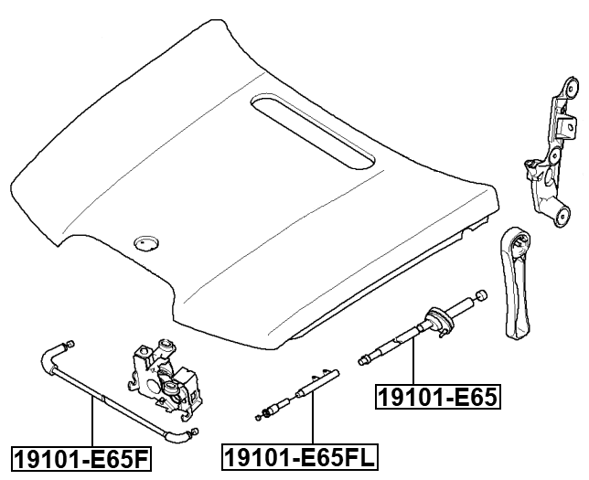 19101-E65

19101-E65F

19101-E65FL