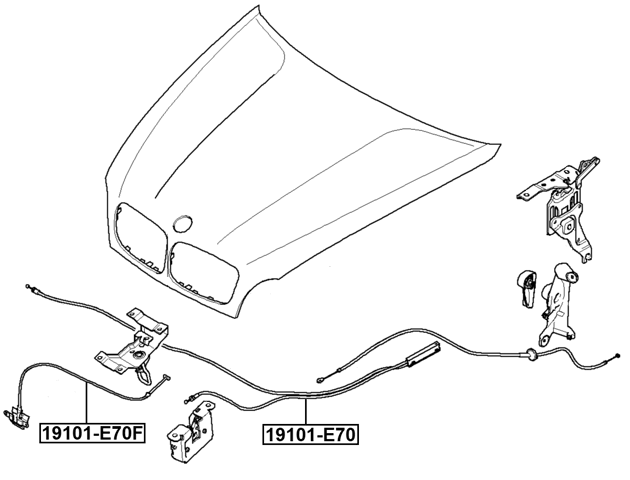 19101-E70F
19101-E70