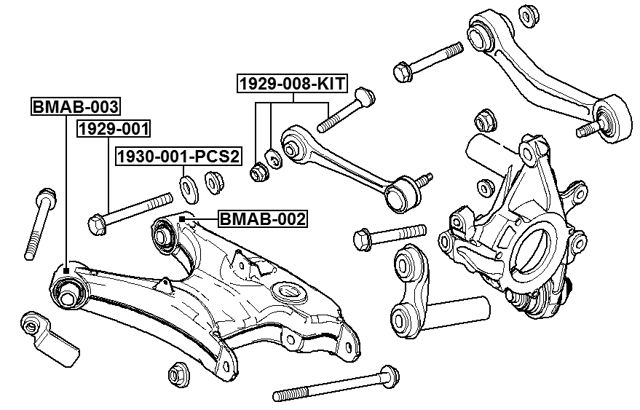 1929-008-KIT
BMAB-003
1929-001
1930-001-PCS2
BMAB-002