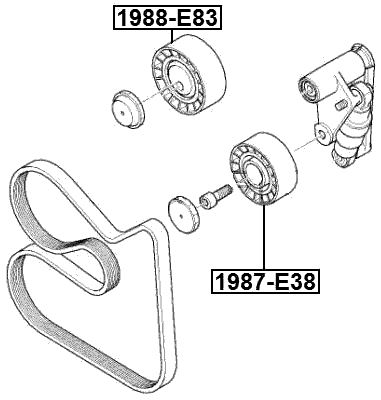 1988-E83

1987-E38