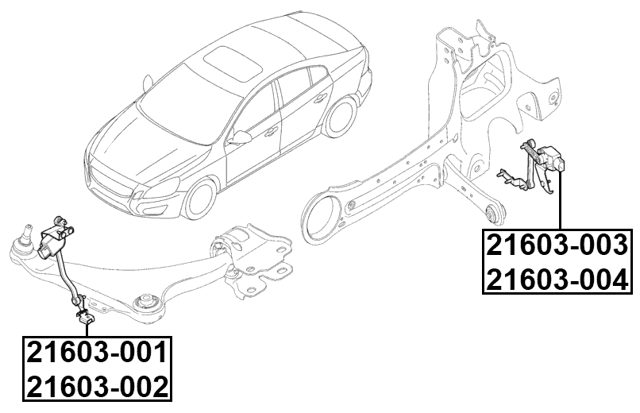 21603-003
21603-004

21603-001
21603-002