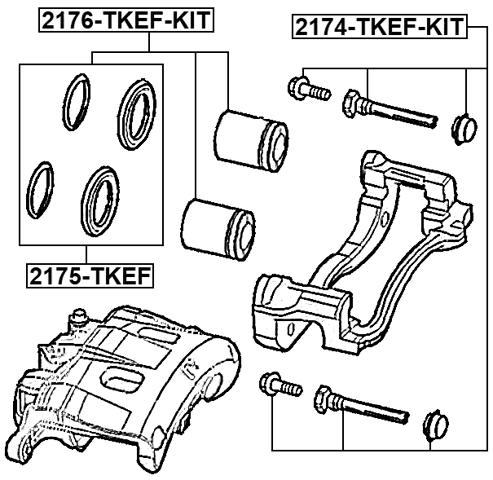 2176-TKEF-KIT

2174-TKEF-KIT

2175-TKEF