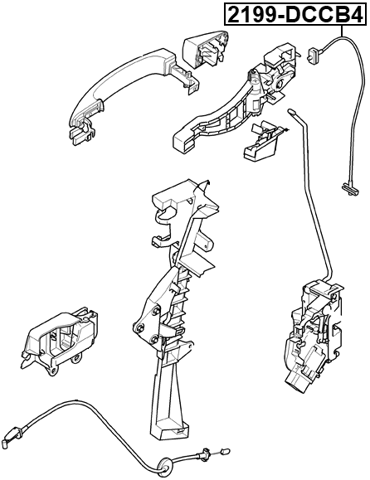 2199-DCCB4