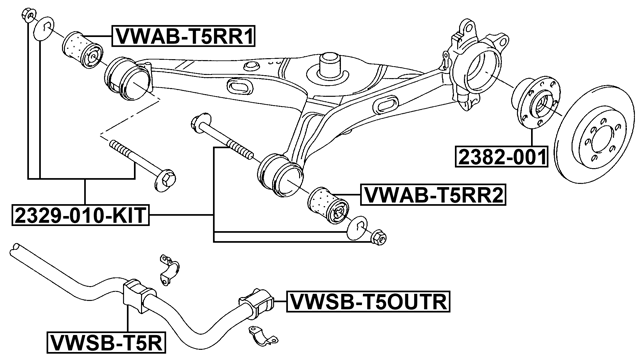 VWAB-T5RR1

2382-001

VWAB-T5RR2

2329-010-KIT

VWSB-T5OUTR

VWSB-T5R