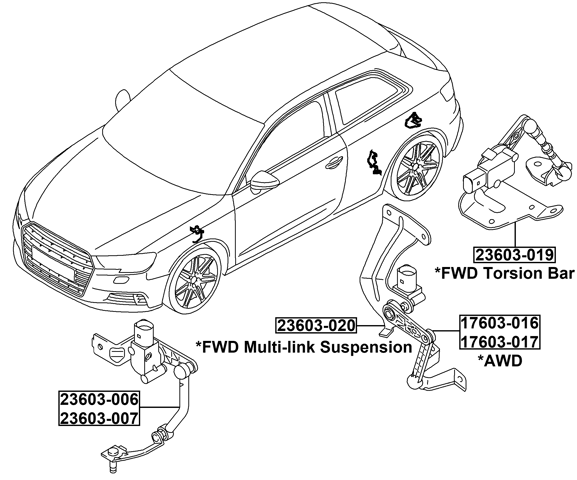 23603-019
*FWD Torsion Bar

23603-020
*FWD Multi-link Suspension

17603-016
17603-017
*AWD

23603-006
23603-007