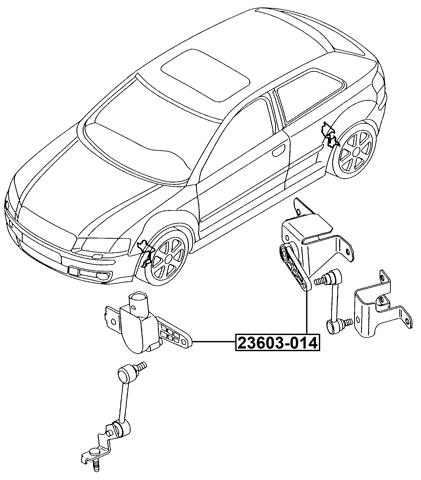 23603-014