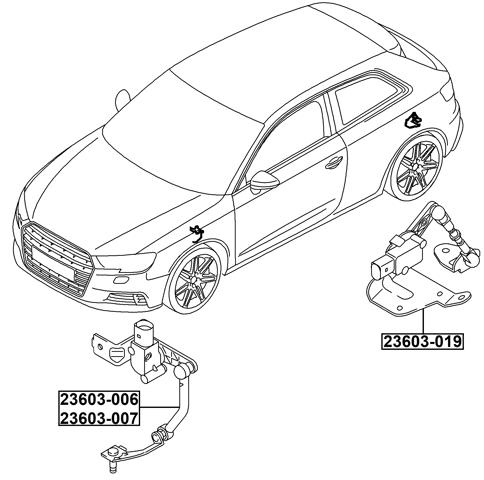 23603-019

23603-006
23603-007