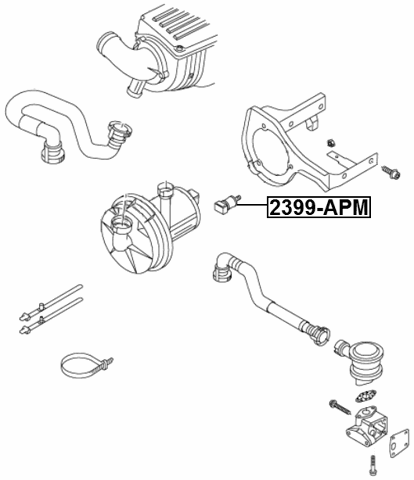 2399-APM