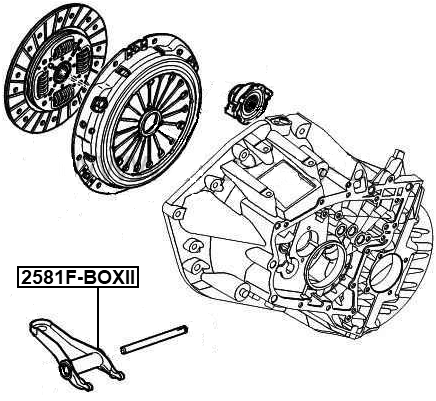 2581F-BOXII