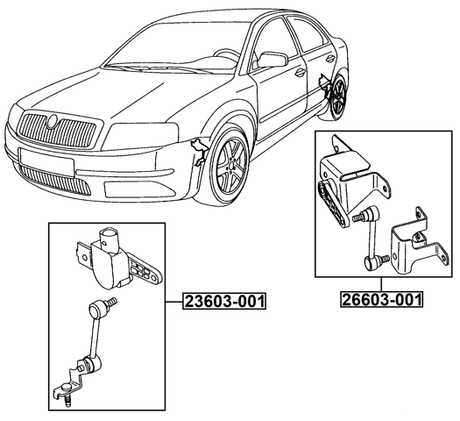 23603-001

26603-001