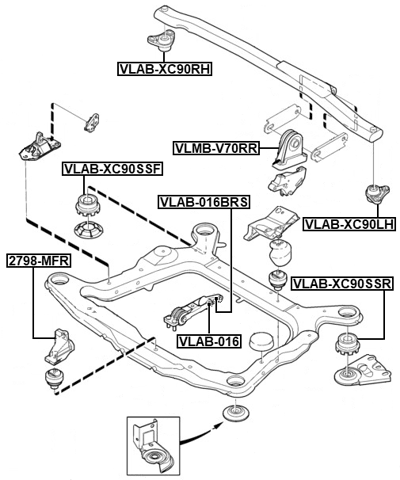 VLAB-XC90RH

VLMB-V70RR

VLAB-XC90SSF

VLAB-016BRS

VLAB-XC90LH

2798-MFR

VLAB-XC90SSR

VLAB-016