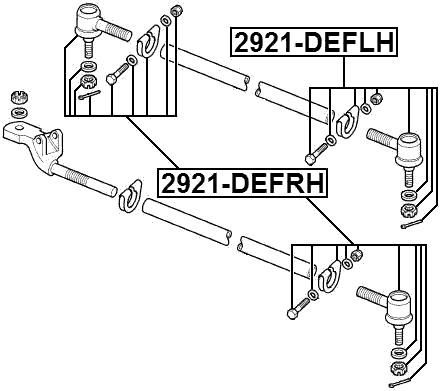 2921-DEFLH

2921-DEFRH