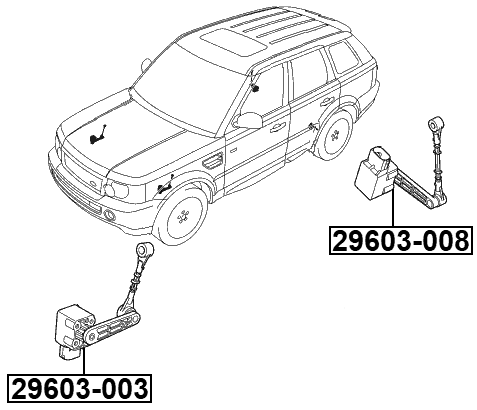 29603-008

29603-003