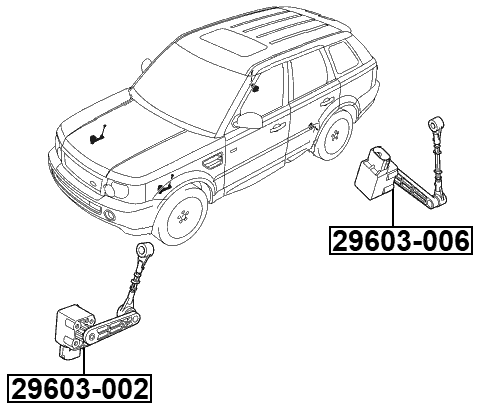 29603-006

29603-002