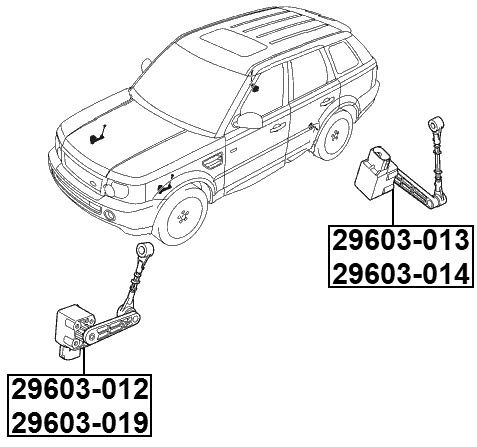 29603-013
29603-014

29603-012
29603-019