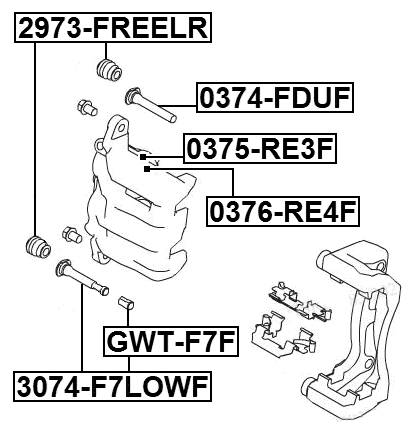 2973-FREELR
0374-FDUF
0375-RE3F
0376-RE4F
GWT-F7F
3074-F7LOWF