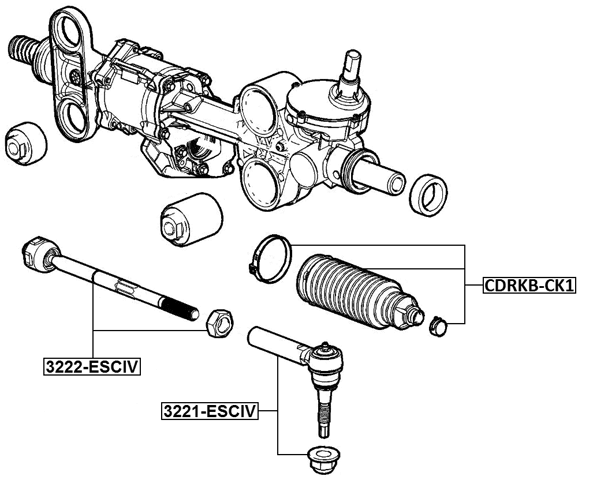 CDRKB-CK1

3222-ESCIV

3221-ESCIV