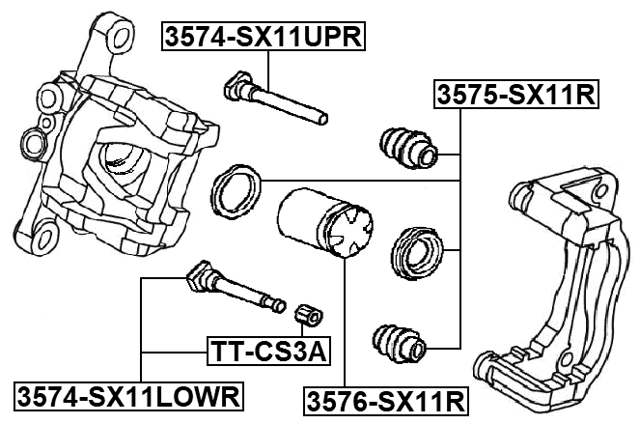 3574-SX11UPR

3575-SX11R

TT-CS3A

3574-SX11LOWR

3576-SX11R