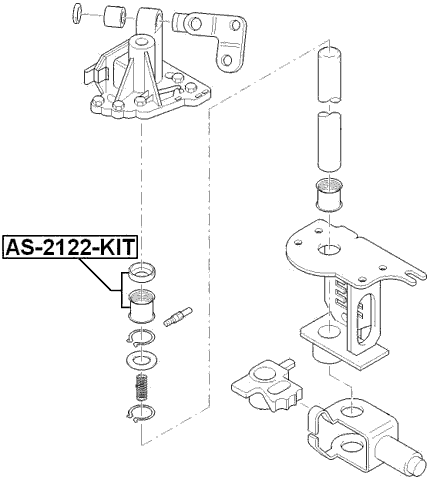 AS-2122-KIT