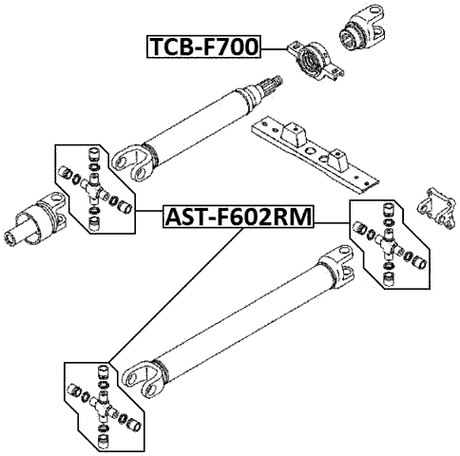 TCB-F700

AST-F602RM