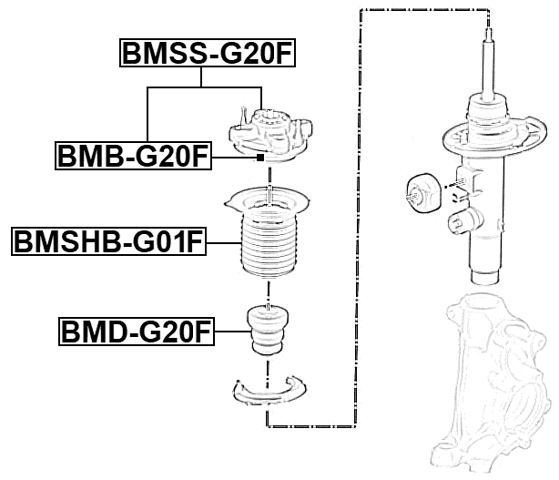 BMSS-G20F

BMB-G20F

BMSHB-G01F

BMD-G20F