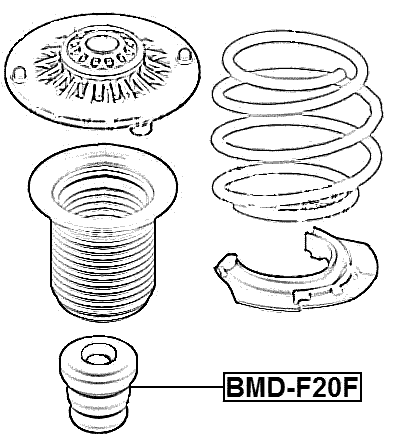 BMD-F20F