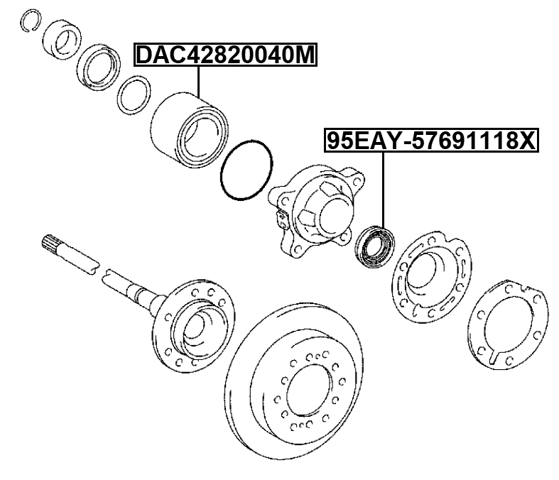 DAC42820040M

95EAY-57691118X