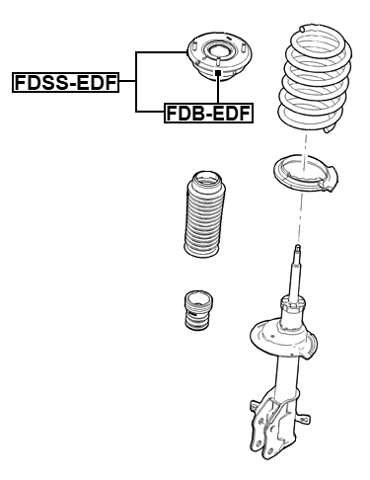 FDSS-EDF
FDB-EDF