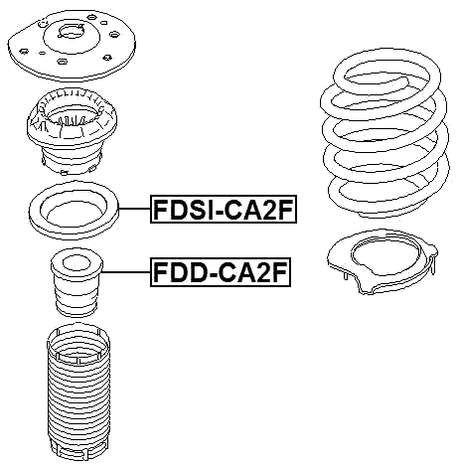 FDSI-CA2F
FDD-CA2F