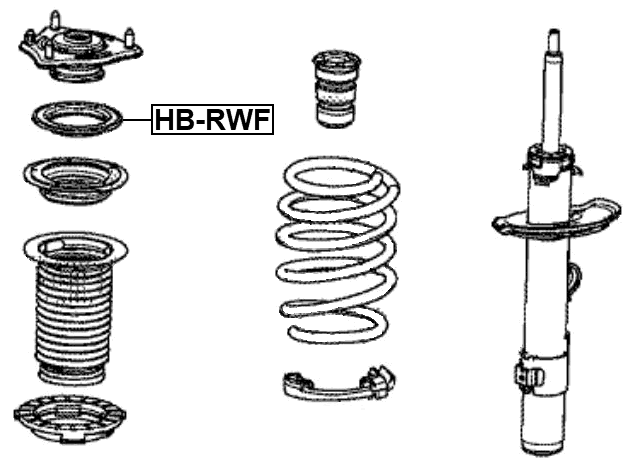 HB-RWF