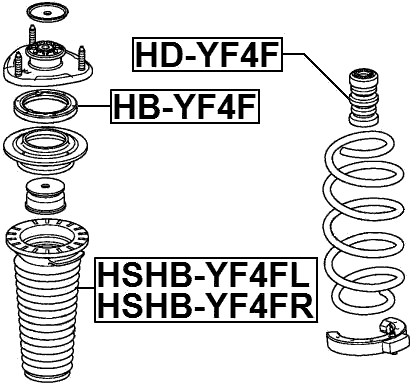 HD-YF4F

HB-YF4F

HSHB-YF4FL
HSHB-YF4FR