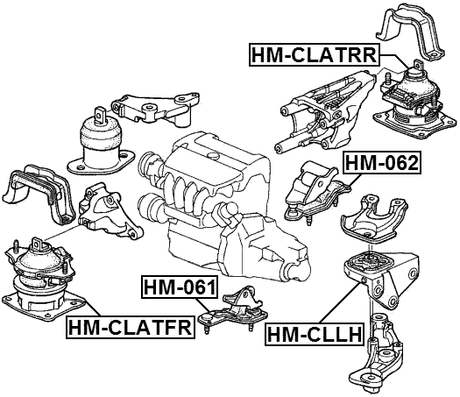 HM-CLATRR

HM-062

HM-061

HM-CLATFR

HM-CLLH