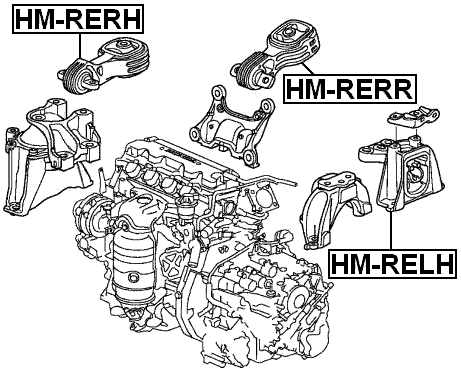 HM-RERH

HM-RERR

HM-RELH