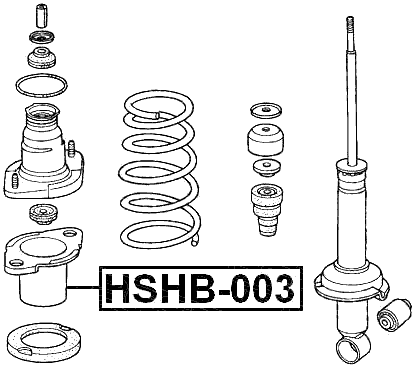 HSHB-003