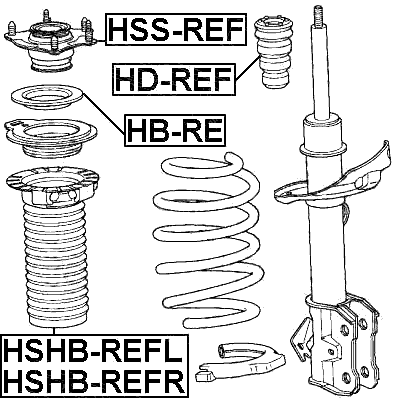 HSS-REF
HD-REF
HB-RE
HSHB-REFL
HSHB-REFR