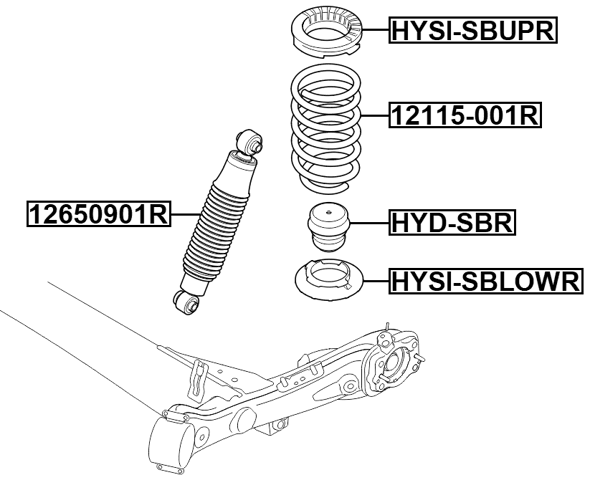 HYSI-SBUPR
12115-001R
12650901R
HYD-SBR
HYSI-SBLOWR