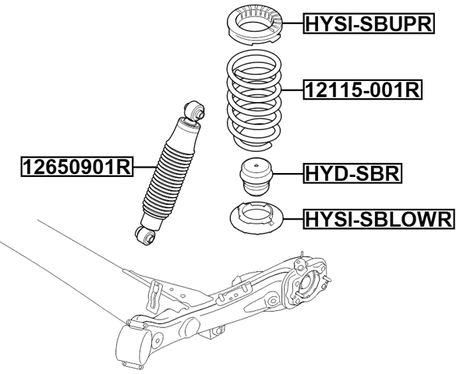 HYSI-SBUPR

12115-001R

12650901R

HYD-SBR

HYSI-SBLOWR