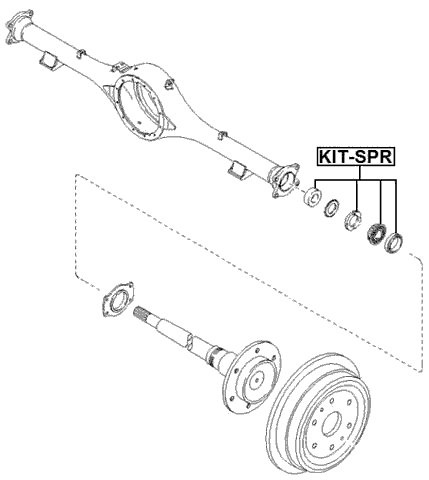 KIT-SPR