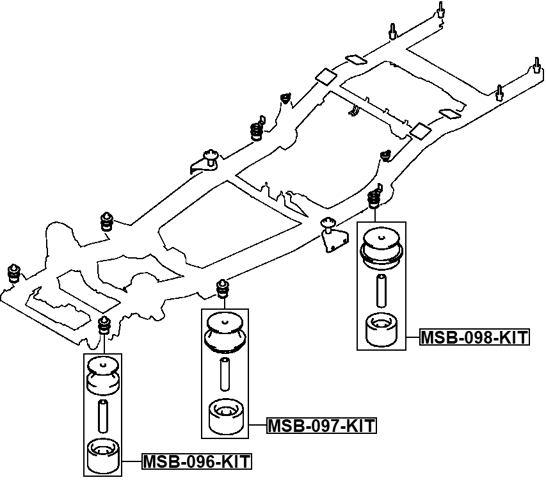 MSB-098-KIT

MSB-097-KIT

MSB-096-KIT