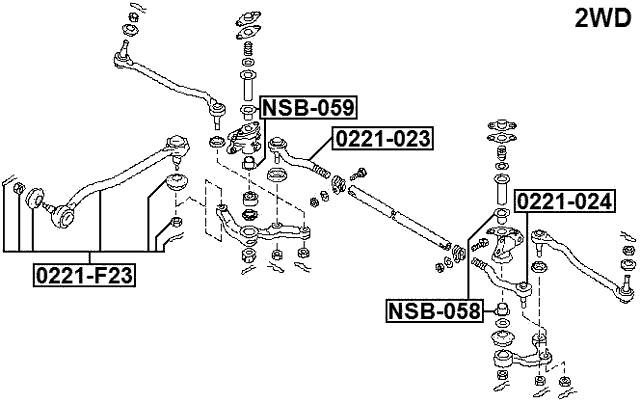 2WD

NSB-059

0221-023

0221-024

0221-F23

NSB-058