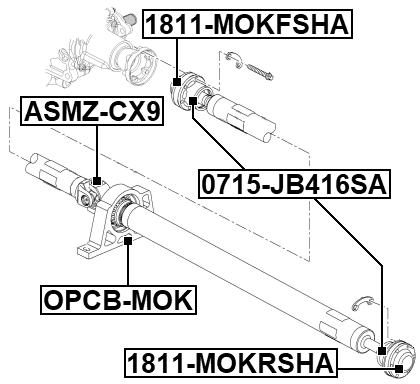 1811-MOKFSHA

ASMZ-CX9

0715-JB416SA

OPCB-MOK

1811-MOKRSHA