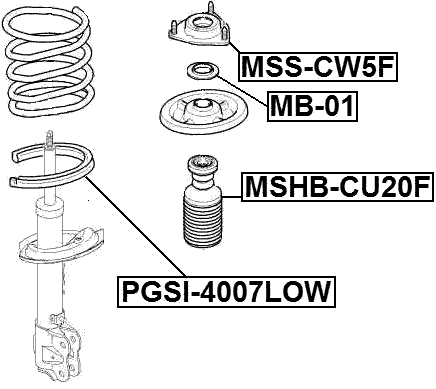 MSS-CW5F
MB-01
MSHB-CU20F
PGSI-4007LOW