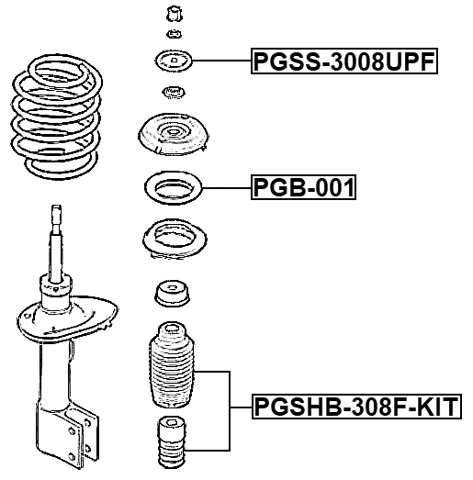 PGSS-3008UPF

PGB-001

PGSHB-308F-KIT