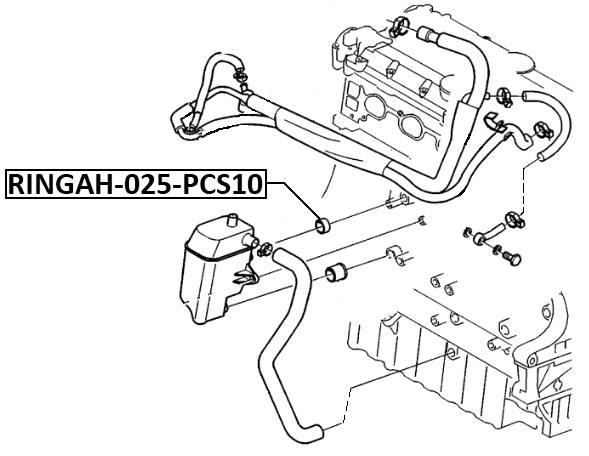 RINGAH-025-PCS10